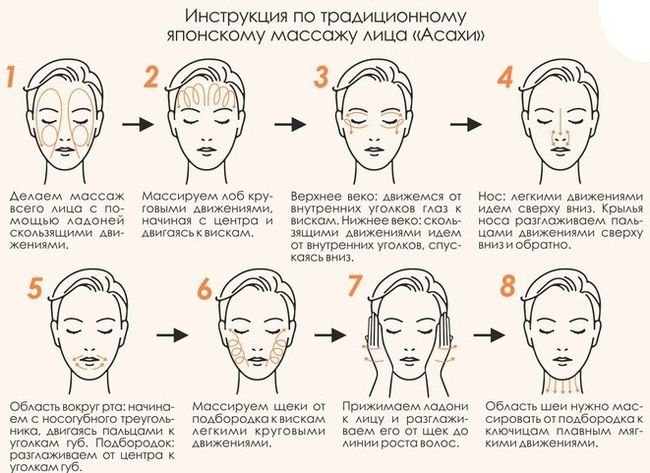 Инструкция по традиционному японскому массажу лица «Асахи»

1

Делаем массаж всего лица с помощью ладоней скользящими движениями.

2

Массируем лоб круговыми движениями, начиная с центра и двигаясь к вискам.

3

Верхнее веко: движемся от внутренних уголков глаз к вискам. Нижнее веко: скользящими движениями идем от внутренних уголков, спускаясь вниз.

4

Нос: легкими движениями идем сверху вниз. Крылья носа разглаживаем пальцами движениями сверху вниз и обратно.

5

Область вокруг рта: начинаем с носогубного треугольника, двигаясь пальцами к уголкам губ. Подбородок: разглаживаем от центра к уголкам губ.

6

Массируем щеки от подбородка к вискам легкими круговыми движениями.

7

Прижимаем ладони к лицу и разглаживаем его от щек до линии роста волос.

8

Область шеи нужно массировать от подбородка к ключицам плавным мягкими движениями.